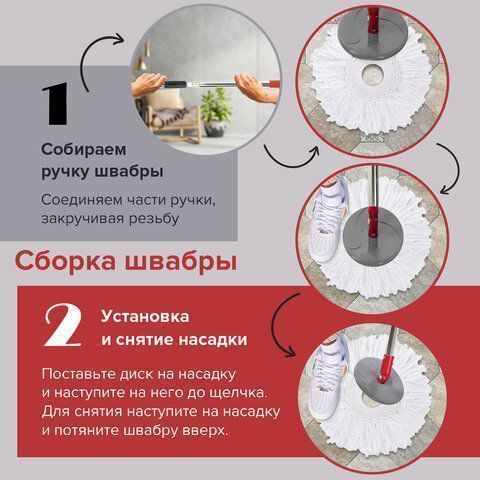 1

Собираем ручку швабры

Соединяем части ручки, закручивая резьбу

Сборка швабры

2

Установка и снятие насадки

Поставьте диск на насадку и наступите на него до щелчка. Для снятия наступите на насадку и потяните швабру вверх.